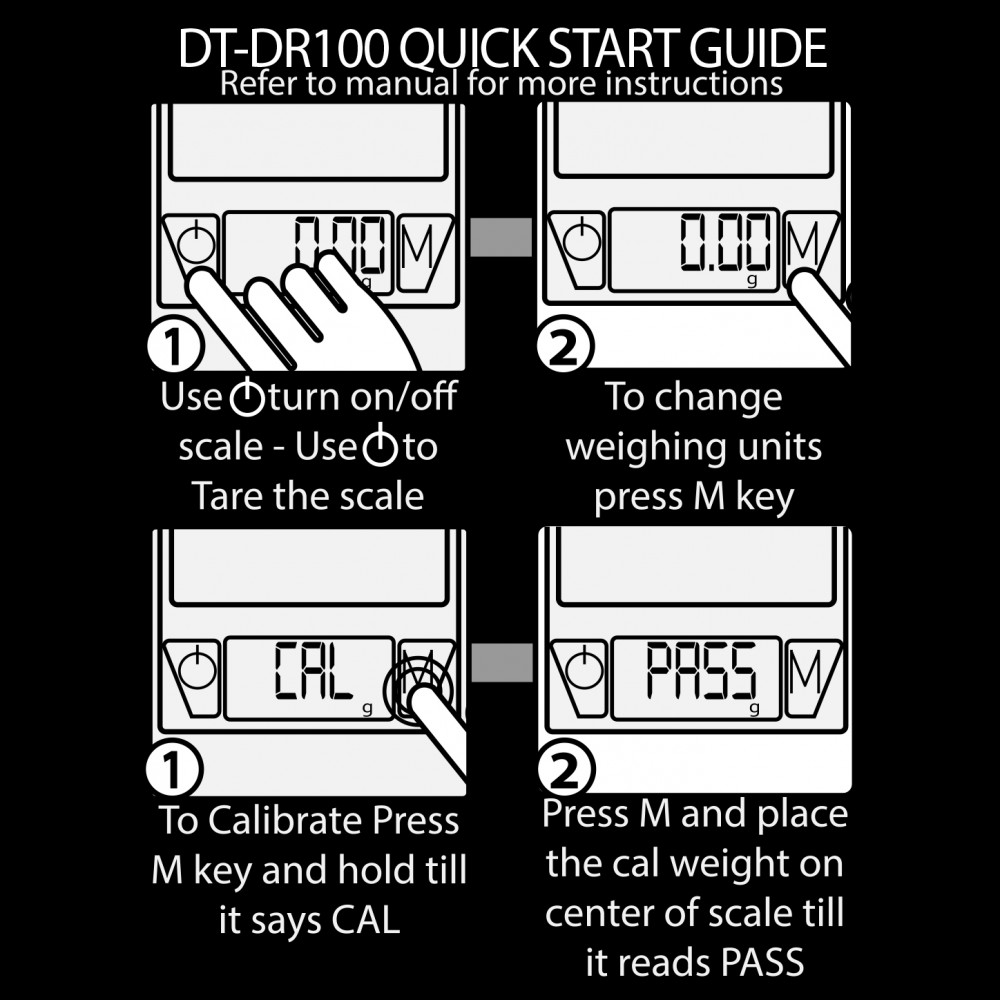 DT-DR100 QUICK START GUIDE
Refer to manual for more instructions

0.00
g
M
1
Use turn on/off scale - Use to Tare the scale

0.00
g
M
2
To change weighing units press M key

CAL
g
M
1
To Calibrate Press M key and hold till it says CAL

PASS
g
M
2
Press M and place the cal weight on center of scale till it reads PASS